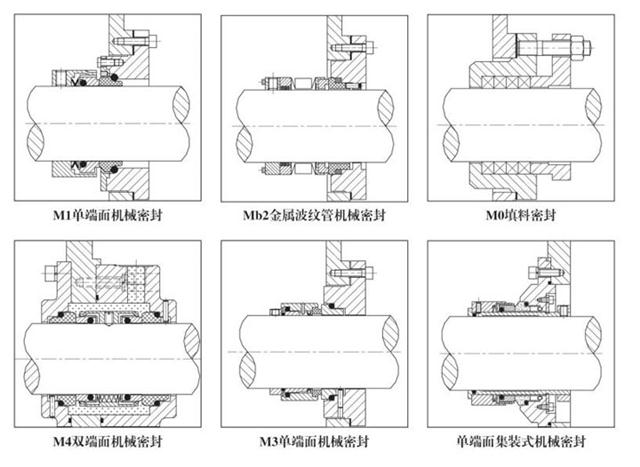 M1单端面机械密封

Mb2金属波纹管机械密封

M0填料密封

M4双端面机械密封

M3单端面机械密封

单端面集装式机械密封